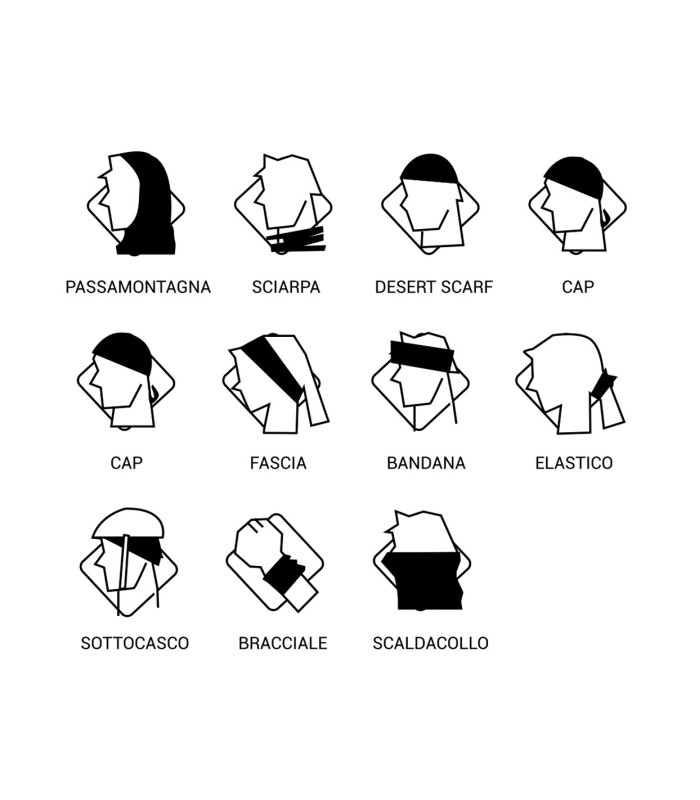 PASSAMONTAGNA SCIARPA DESERT SCARF CAP

CAP FASCIA BANDANA ELASTICO

SOTTOCASCO BRACCIALE SCALDACOLLO