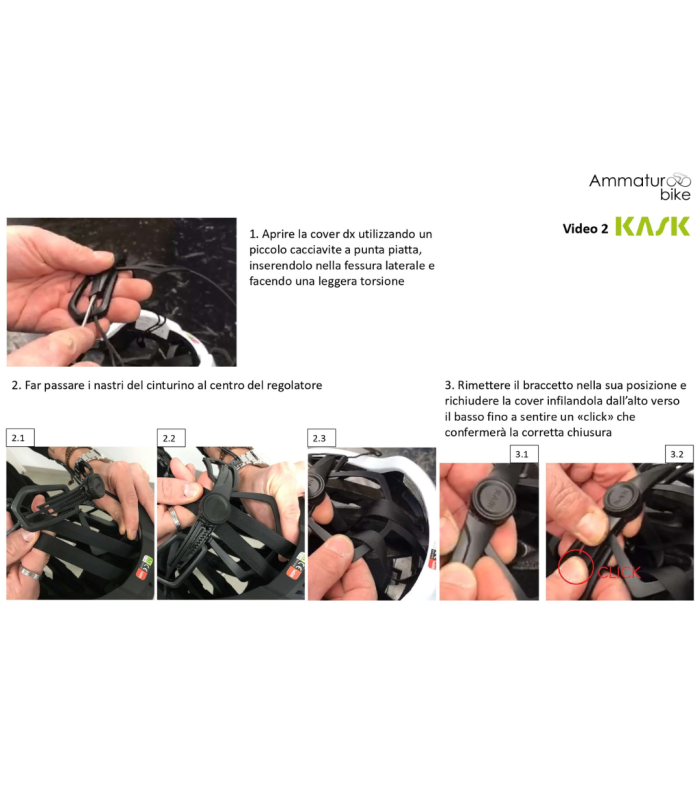 Ammaturo bike

Video 2 KASK

1. Aprire la cover dx utilizzando un piccolo cacciavite a punta piatta, inserendolo nella fessura laterale e facendo una leggera torsione

2. Far passare i nastri del cinturino al centro del regolatore

3. Rimettere il braccetto nella sua posizione e richiudere la cover infilandola dall'alto verso il basso fino a sentire un «click» che confermerà la corretta chiusura

2.1

2.2

2.3

3.1

3.2

CLICK