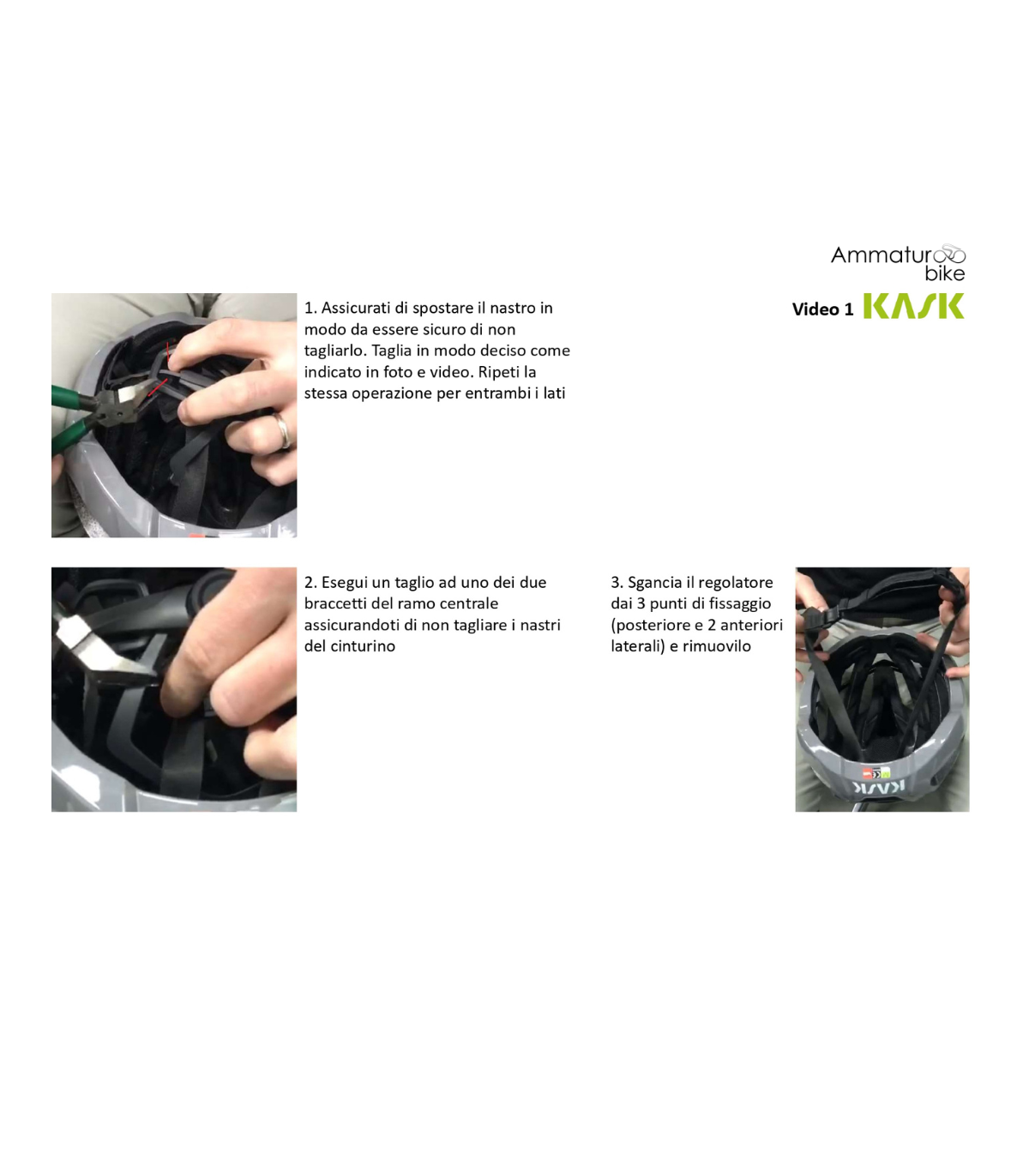 Ammaturo bike

Video 1 KASK

1. Assicurati di spostare il nastro in modo da essere sicuro di non tagliarlo. Taglia in modo deciso come indicato in foto e video. Ripeti la stessa operazione per entrambi i lati

2. Esegui un taglio ad uno dei due braccetti del ramo centrale assicurandoti di non tagliare i nastri del cinturino

3. Sgancia il regolatore dai 3 punti di fissaggio (posteriore e 2 anteriori laterali) e rimuovilo

KASK