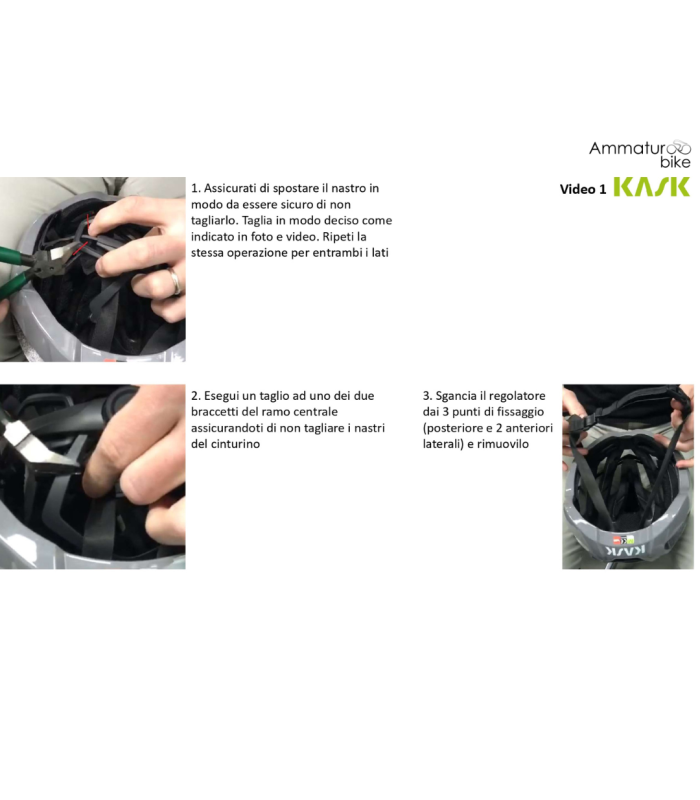 Ammaturo bike

Video 1 KASK

1. Assicurati di spostare il nastro in modo da essere sicuro di non tagliarlo. Taglia in modo deciso come indicato in foto e video. Ripeti la stessa operazione per entrambi i lati

2. Esegui un taglio ad uno dei due braccetti del ramo centrale assicurandoti di non tagliare i nastri del cinturino

3. Sgancia il regolatore dai 3 punti di fissaggio (posteriore e 2 anteriori laterali) e rimuovilo

KASK